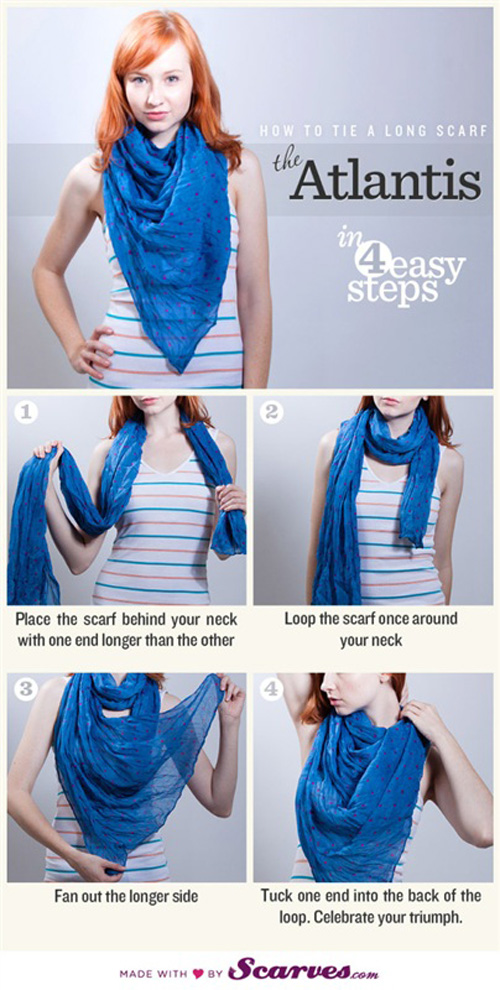 HOW TO TIE A LONG SCARF

the Atlantis

in 4 easy steps

1

Place the scarf behind your neck with one end longer than the other

2

Loop the scarf once around your neck

3

Fan out the longer side

4

Tuck one end into the back of the loop. Celebrate your triumph.

MADE WITH ♥ BY Scarves.com