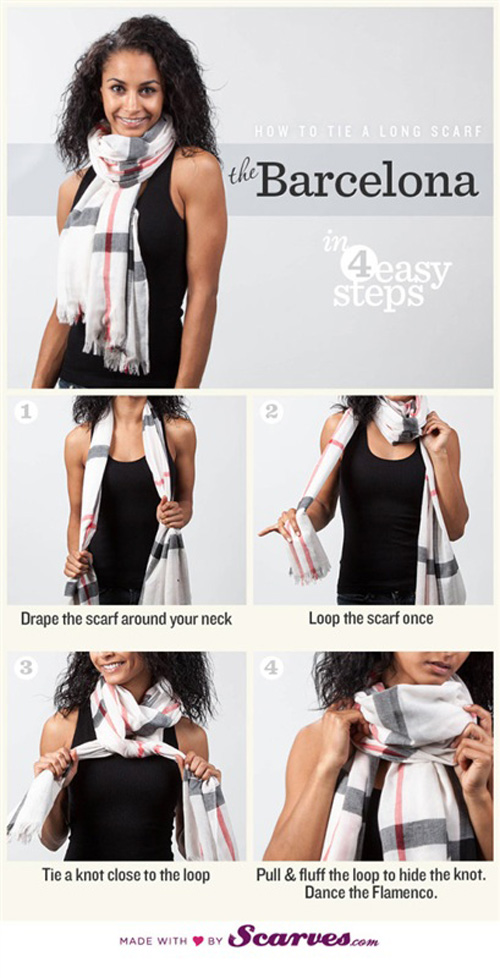 HOW TO TIE A LONG SCARF

the Barcelona

in 4 easy steps

1

Drape the scarf around your neck

2

Loop the scarf once

3

Tie a knot close to the loop

4

Pull & fluff the loop to hide the knot. Dance the Flamenco.

MADE WITH ♥ BY Scarves.com