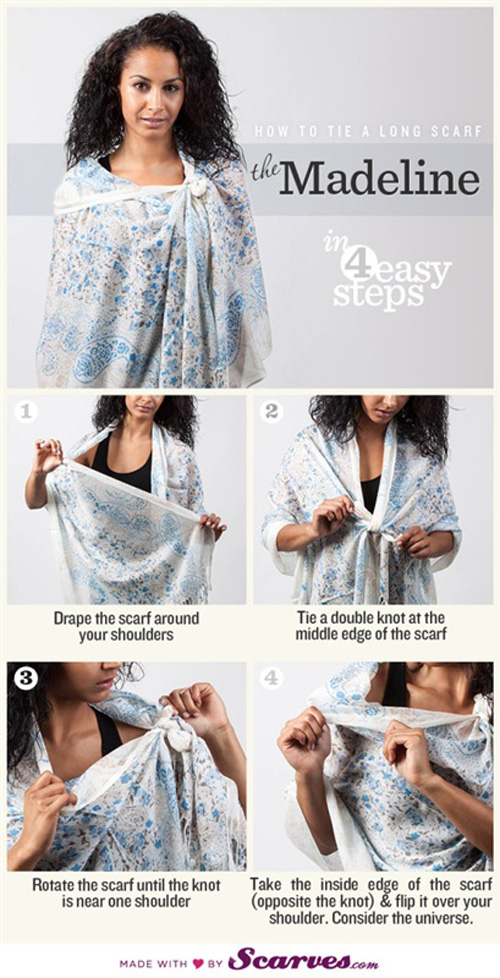 HOW TO TIE A LONG SCARF

the Madeline

in 4 easy steps

1

Drape the scarf around your shoulders

2

Tie a double knot at the middle edge of the scarf

3

Rotate the scarf until the knot is near one shoulder

4

Take the inside edge of the scarf (opposite the knot) & flip it over your shoulder. Consider the universe.

MADE WITH ♥ BY Scarves.com