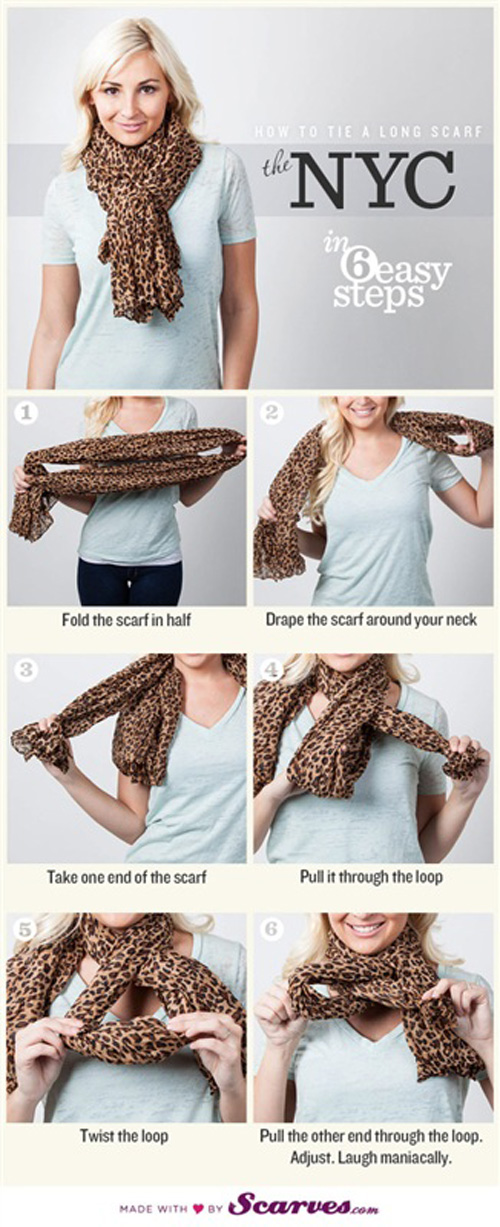 HOW TO TIE A LONG SCARF

the NYC

in 6 easy steps

1

Fold the scarf in half

2

Drape the scarf around your neck

3

Take one end of the scarf

4

Pull it through the loop

5

Twist the loop

6

Pull the other end through the loop. Adjust. Laugh maniacally.

MADE WITH ♥ BY Scarves.com