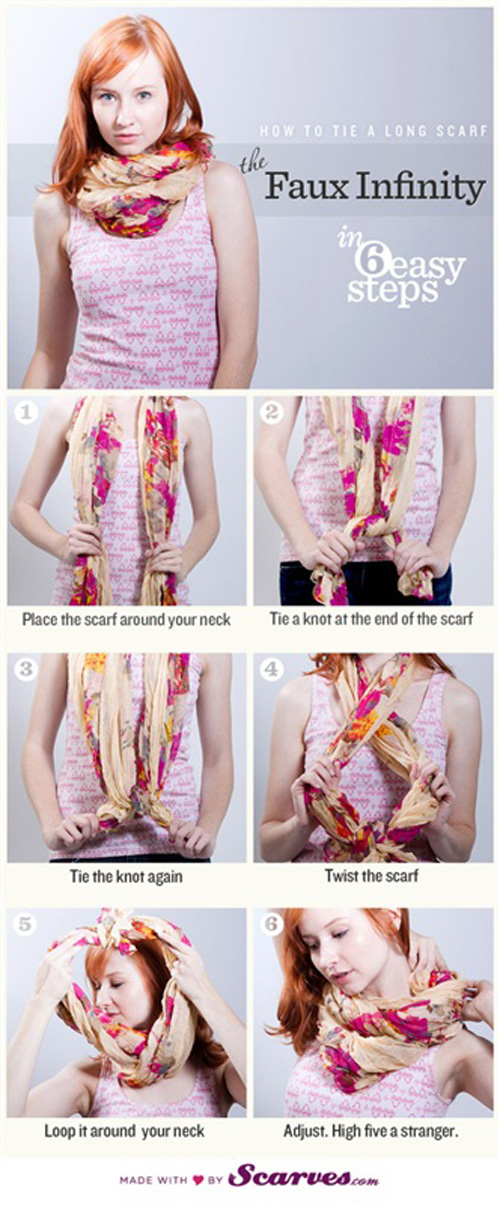 HOW TO TIE A LONG SCARF

the Faux Infinity

in 6 easy steps

1
Place the scarf around your neck

2
Tie a knot at the end of the scarf

3
Tie the knot again

4
Twist the scarf

5
Loop it around your neck

6
Adjust. High five a stranger.

MADE WITH ♥ BY Scarves.com